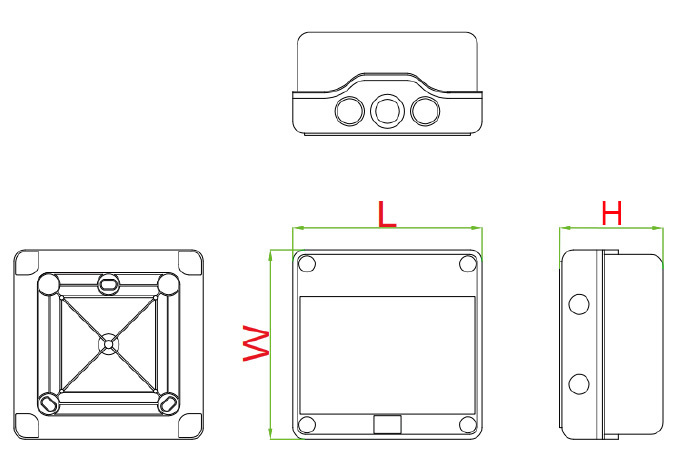 L
H
W