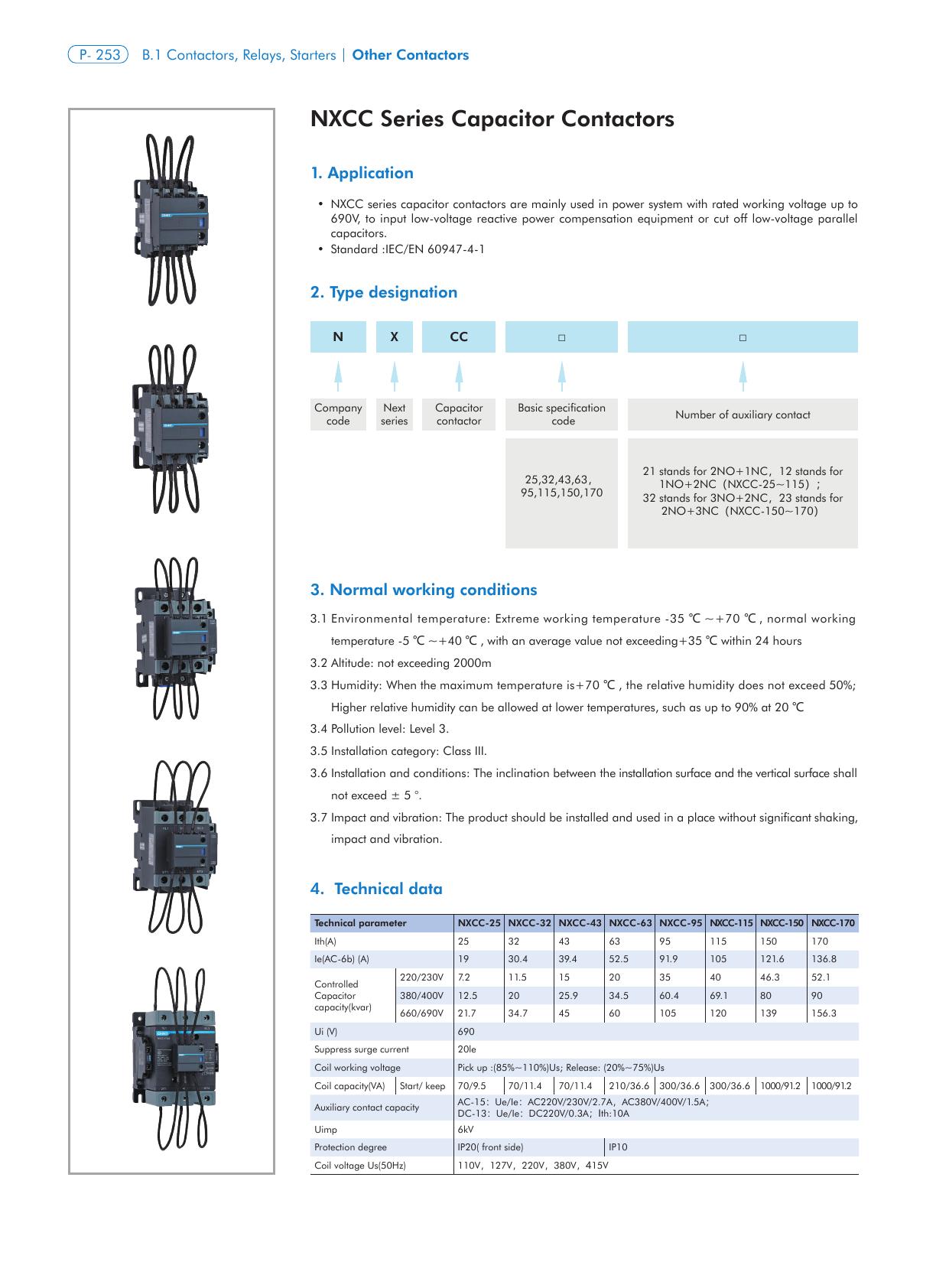 P- 253 B.1 Contactors, Relays, Starters | Other Contactors

NXCC Series Capacitor Contactors

1. Application

• NXCC series capacitor contactors are mainly used in power system with rated working voltage up to 690V, to input low-voltage reactive power compensation equipment or cut off low-voltage parallel capacitors.
• Standard :IEC/EN 60947-4-1

2. Type designation

| N | X | CC | □ | □ |
|---|---|---|---|---|
| Company code | Next series | Capacitor contactor | Basic specification code | Number of auxiliary contact |
| | | | 25,32,43,63, 95,115,150,170 | 21 stands for 2NO+1NC, 12 stands for 1NO+2NC (NXCC-25~115) ; 32 stands for 3NO+2NC, 23 stands for 2NO+3NC (NXCC-150~170) |

3. Normal working conditions

3.1 Environmental temperature: Extreme working temperature -35 ℃ ~+70 ℃ , normal working temperature -5 ℃ ~+40 ℃ , with an average value not exceeding+35 ℃ within 24 hours
3.2 Altitude: not exceeding 2000m
3.3 Humidity: When the maximum temperature is+70 ℃ , the relative humidity does not exceed 50%; Higher relative humidity can be allowed at lower temperatures, such as up to 90% at 20 ℃
3.4 Pollution level: Level 3.
3.5 Installation category: Class III.
3.6 Installation and conditions: The inclination between the installation surface and the vertical surface shall not exceed ± 5 °.
3.7 Impact and vibration: The product should be installed and used in a place without significant shaking, impact and vibration.

4. Technical data

| Technical parameter | | NXCC-25 | NXCC-32 | NXCC-43 | NXCC-63 | NXCC-95 | NXCC-115 | NXCC-150 | NXCC-170 |
|---|---|---|---|---|---|---|---|---|---|
| Ith(A) | | 25 | 32 | 43 | 63 | 95 | 115 | 150 | 170 |
| Ie(AC-6b) (A) | | 19 | 30.4 | 39.4 | 52.5 | 91.9 | 105 | 121.6 | 136.8 |
| Controlled Capacitor capacity(kvar) | 220/230V | 7.2 | 11.5 | 15 | 20 | 35 | 40 | 46.3 | 52.1 |
| | 380/400V | 12.5 | 20 | 25.9 | 34.5 | 60.4 | 69.1 | 80 | 90 |
| | 660/690V | 21.7 | 34.7 | 45 | 60 | 105 | 120 | 139 | 156.3 |
| Ui (V) | | 690 | | | | | | | |
| Suppress surge current | | 20Ie | | | | | | | |
| Coil working voltage | | Pick up :(85%~110%)Us; Release: (20%~75%)Us | | | | | | | |
| Coil capacity(VA) | Start/ keep | 70/9.5 | 70/11.4 | 70/11.4 | 210/36.6 | 300/36.6 | 300/36.6 | 1000/91.2 | 1000/91.2 |
| Auxiliary contact capacity | | AC-15: Ue/Ie: AC220V/230V/2.7A, AC380V/400V/1.5A; DC-13: Ue/Ie: DC220V/0.3A; Ith:10A | | | | | | | |
| Uimp | | 6kV | | | | | | | |
| Protection degree | | IP20( front side) | | | IP10 | | | | |
| Coil voltage Us(50Hz) | | 110V, 127V, 220V, 380V, 415V | | | | | | | |